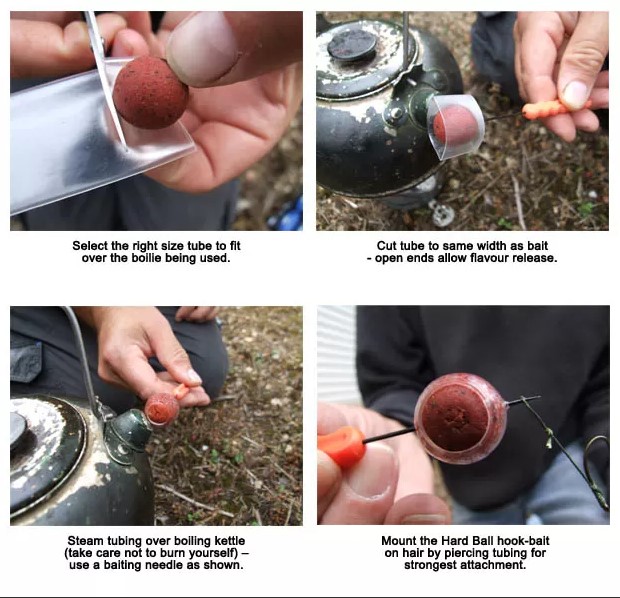 Select the right size tube to fit over the boilie being used.

Cut tube to same width as bait - open ends allow flavour release.

Steam tubing over boiling kettle (take care not to burn yourself) – use a baiting needle as shown.

Mount the Hard Ball hook-bait on hair by piercing tubing for strongest attachment.