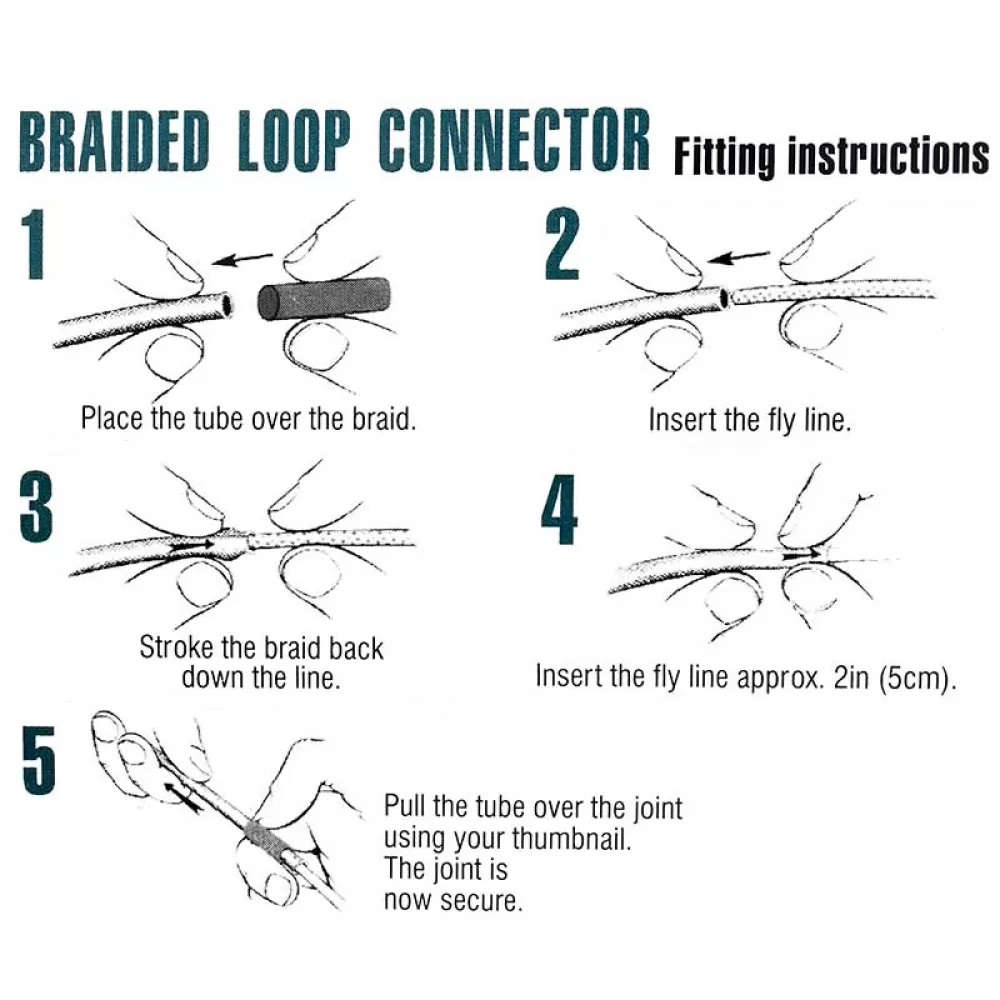 BRAIDED LOOP CONNECTOR Fitting instructions

1

Place the tube over the braid.

2

Insert the fly line.

3

Stroke the braid back down the line.

4

Insert the fly line approx. 2in (5cm).

5

Pull the tube over the joint using your thumbnail. The joint is now secure.